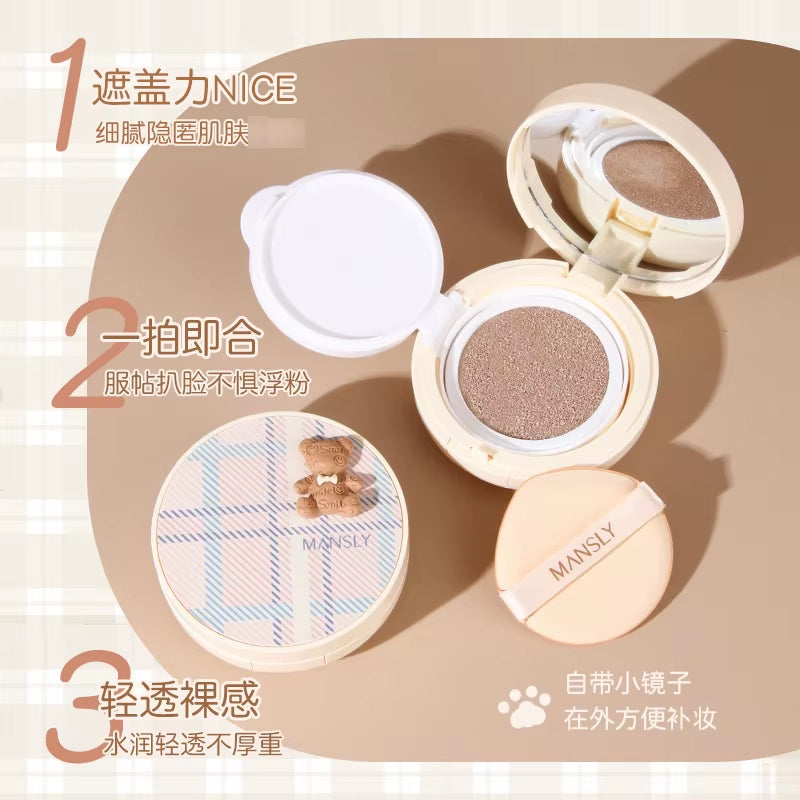 1 遮盖力NICE
细腻隐匿肌肤

2 一拍即合
服帖扒脸不惧浮粉

Smile
Smile

MANSLY

MANSLY

3 轻透裸感
水润轻透不厚重

自带小镜子
在外方便补妆