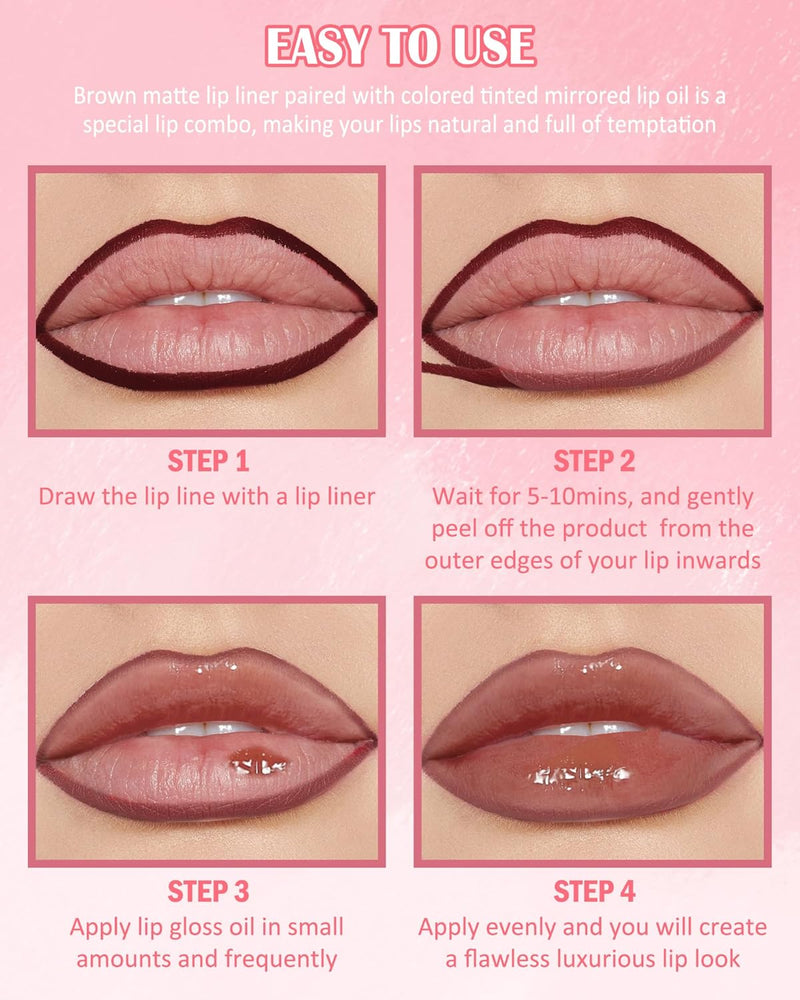 EASY TO USE

Brown matte lip liner paired with colored tinted mirrored lip oil is a special lip combo, making your lips natural and full of temptation

STEP 1
Draw the lip line with a lip liner

STEP 2
Wait for 5-10mins, and gently peel off the product from the outer edges of your lip inwards

STEP 3
Apply lip gloss oil in small amounts and frequently

STEP 4
Apply evenly and you will create a flawless luxurious lip look