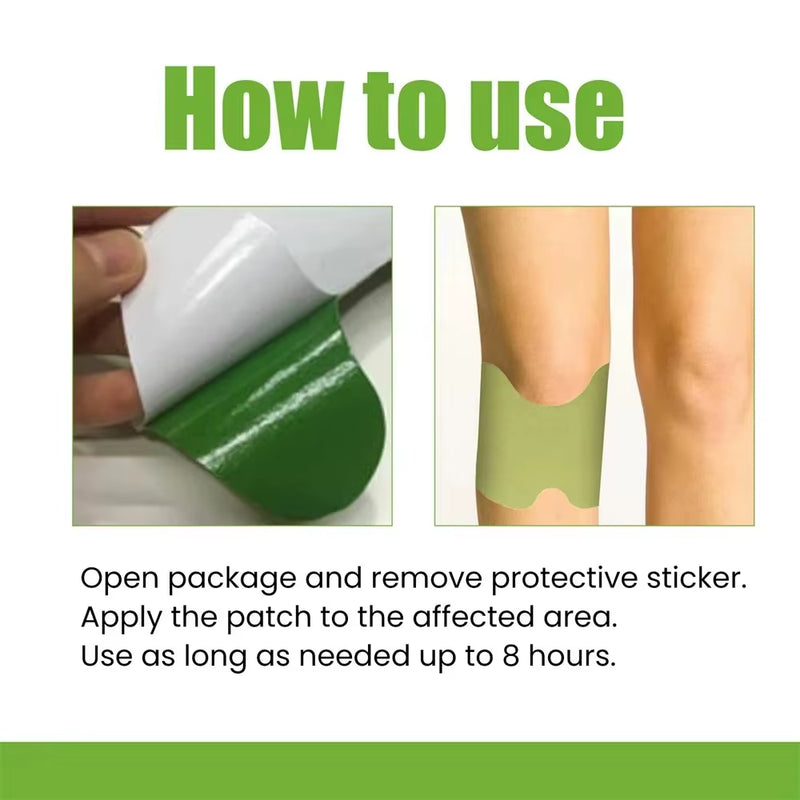 How to use

Open package and remove protective sticker.
Apply the patch to the affected area.
Use as long as needed up to 8 hours.