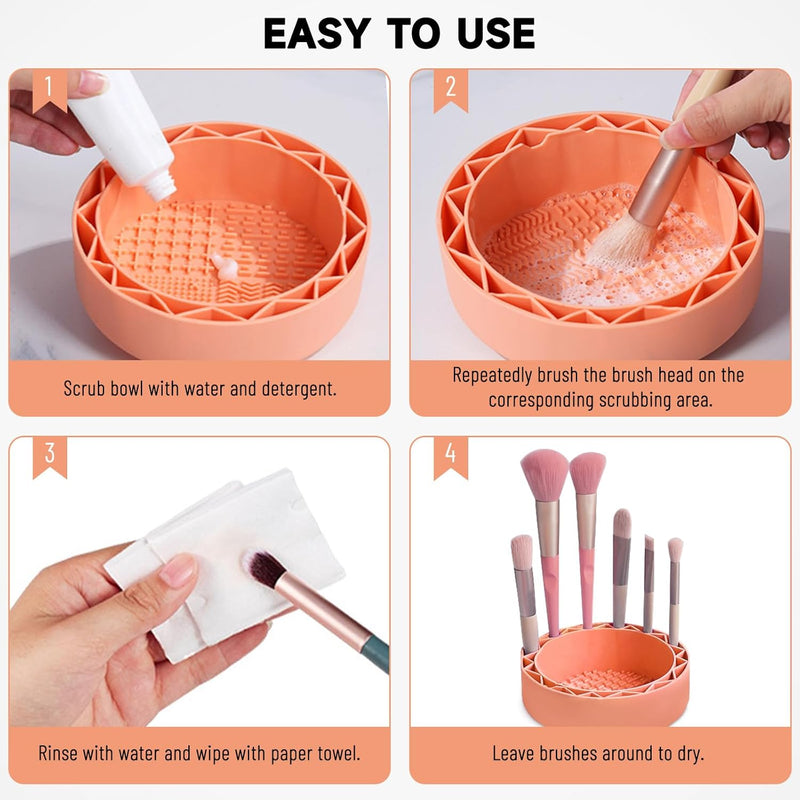 EASY TO USE

1

Scrub bowl with water and detergent.

2

Repeatedly brush the brush head on the corresponding scrubbing area.

3

Rinse with water and wipe with paper towel.

4

Leave brushes around to dry.