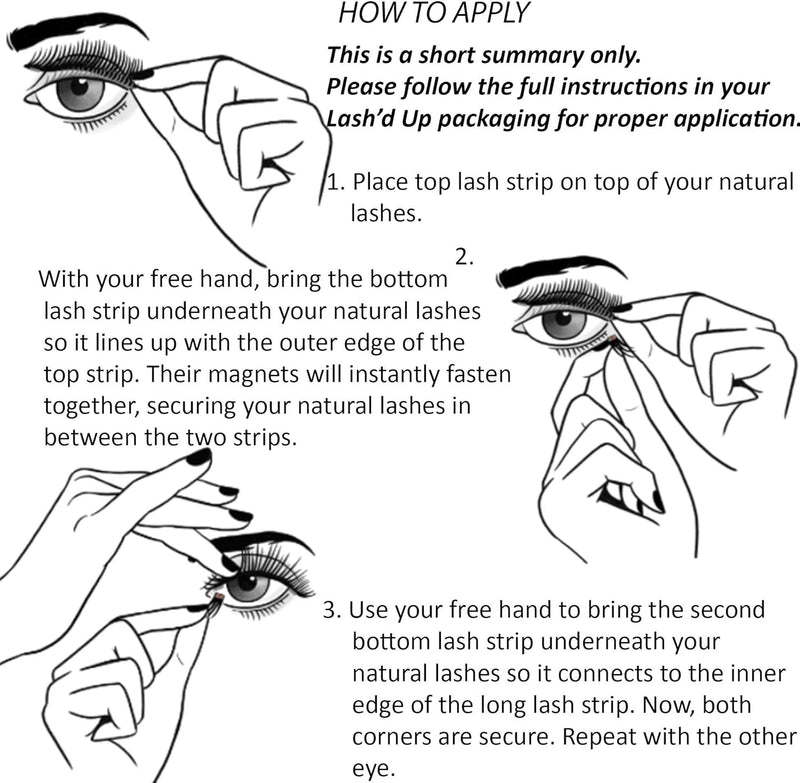 HOW TO APPLY

This is a short summary only.
Please follow the full instructions in your Lash'd Up packaging for proper application.

1. Place top lash strip on top of your natural lashes.

2.
With your free hand, bring the bottom lash strip underneath your natural lashes so it lines up with the outer edge of the top strip. Their magnets will instantly fasten together, securing your natural lashes in between the two strips.

3. Use your free hand to bring the second bottom lash strip underneath your natural lashes so it connects to the inner edge of the long lash strip. Now, both corners are secure. Repeat with the other eye.