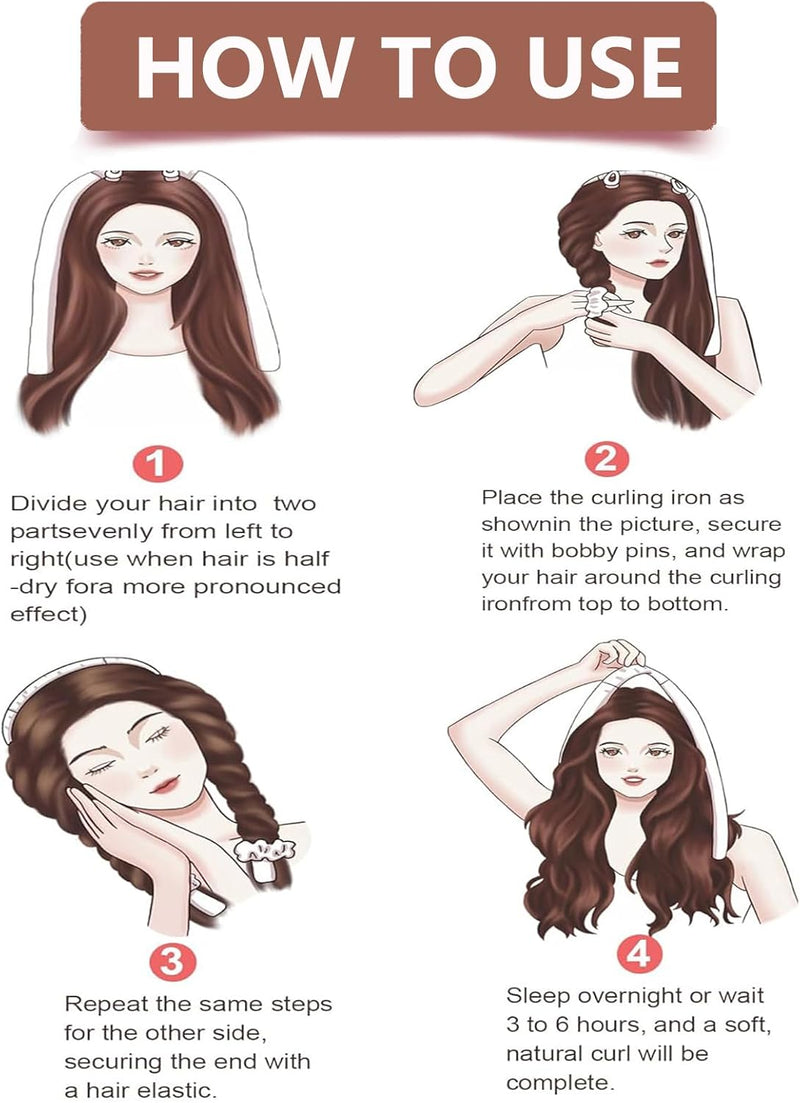 HOW TO USE

1

Divide your hair into two partsevenly from left to right(use when hair is half -dry fora more pronounced effect)

2

Place the curling iron as shownin the picture, secure it with bobby pins, and wrap your hair around the curling ironfrom top to bottom.

3

Repeat the same steps for the other side, securing the end with a hair elastic.

4

Sleep overnight or wait 3 to 6 hours, and a soft, natural curl will be complete.